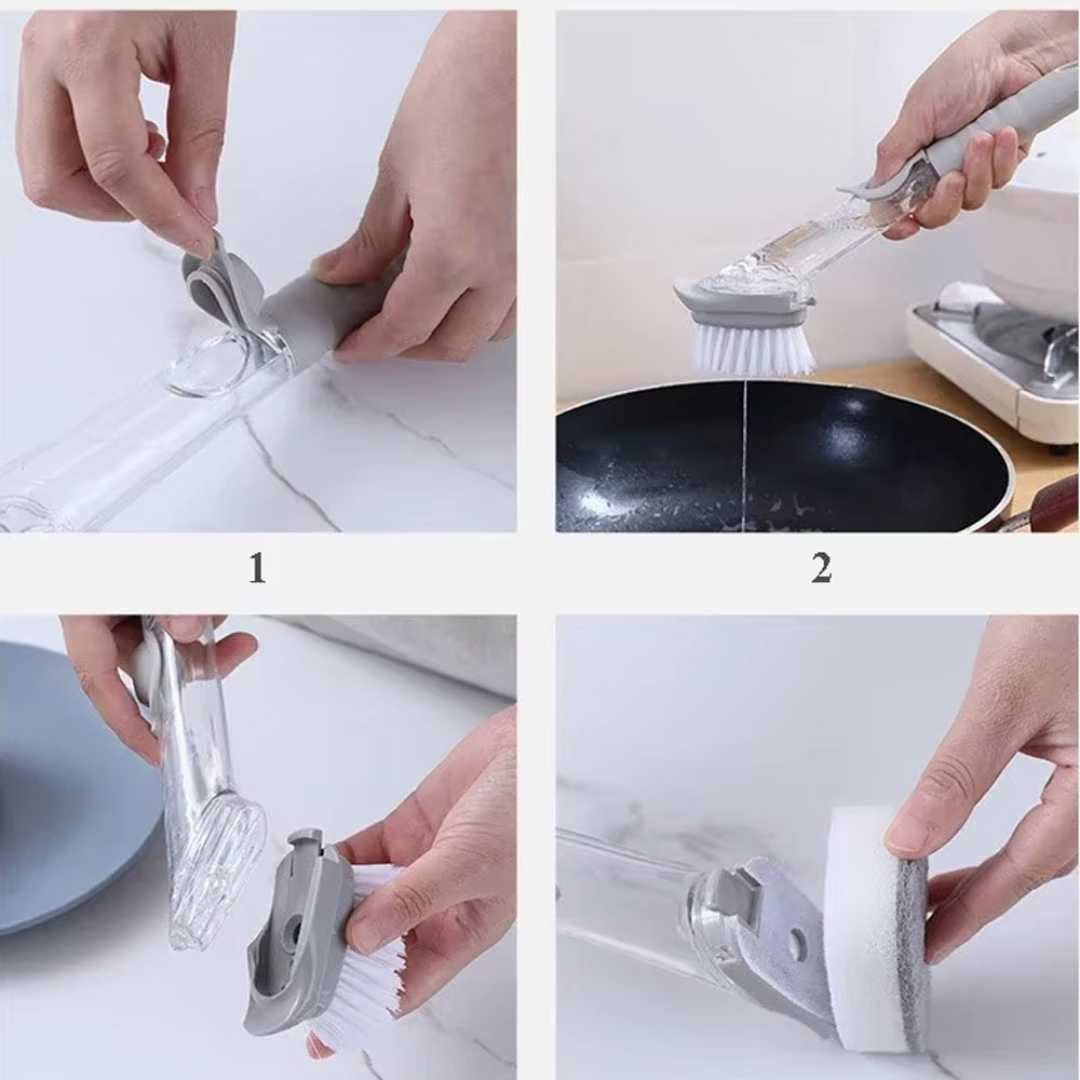 1

2